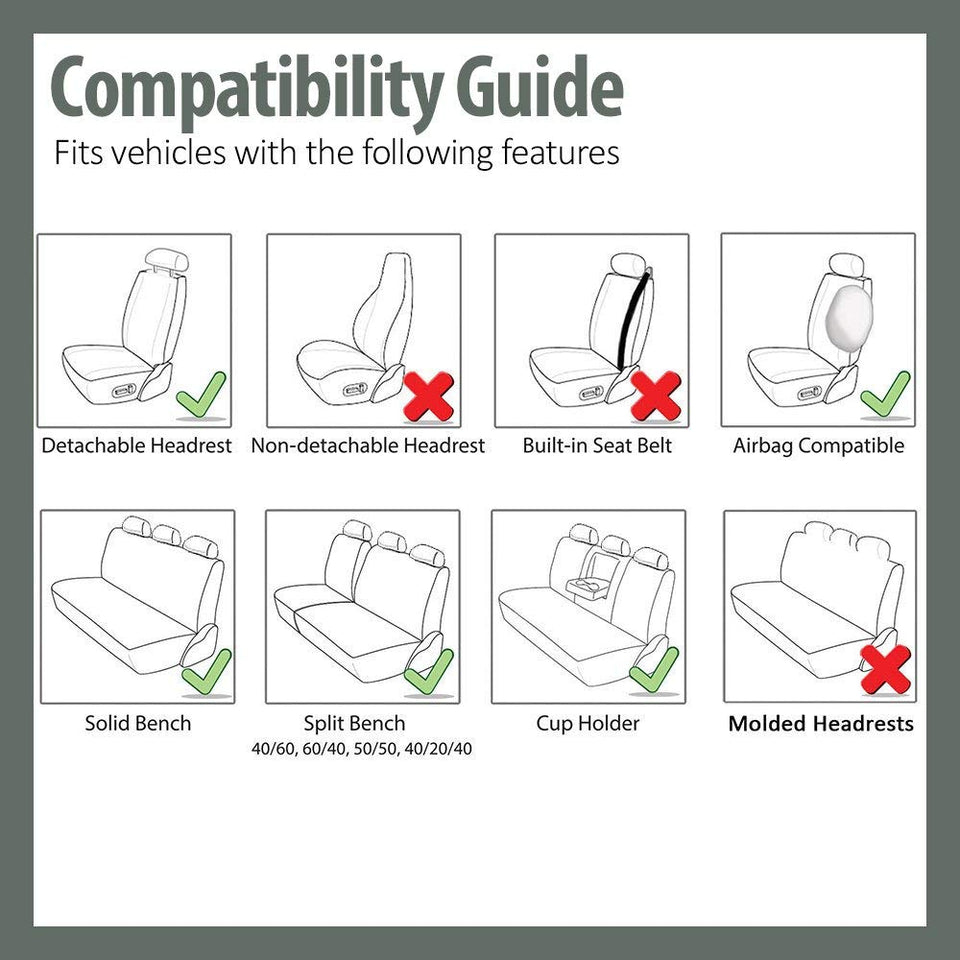 Compatibility Guide
Fits vehicles with the following features

Detachable Headrest

Non-detachable Headrest

Built-in Seat Belt

Airbag Compatible

Solid Bench

Split Bench
40/60, 60/40, 50/50, 40/20/40

Cup Holder

Molded Headrests