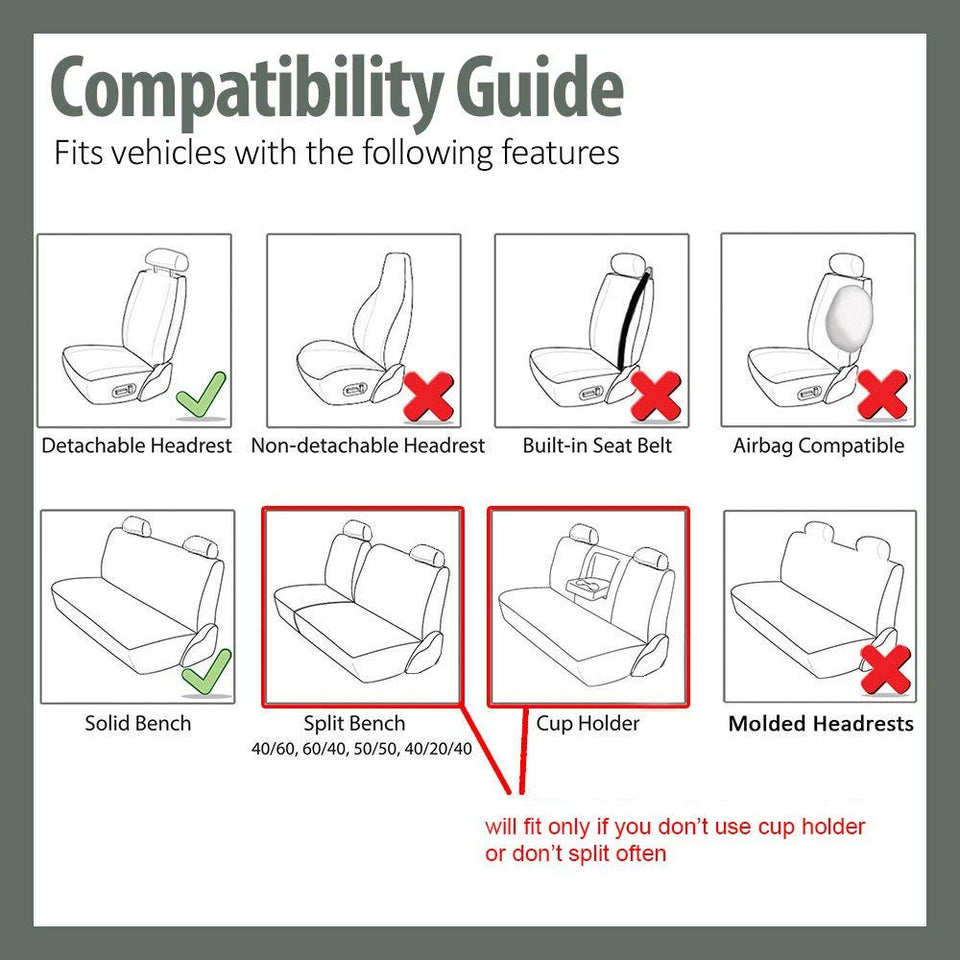 Compatibility Guide
Fits vehicles with the following features

Detachable Headrest
Non-detachable Headrest
Built-in Seat Belt
Airbag Compatible

Solid Bench
Split Bench
40/60, 60/40, 50/50, 40/20/40
Cup Holder
Molded Headrests

will fit only if you don't use cup holder or don't split often