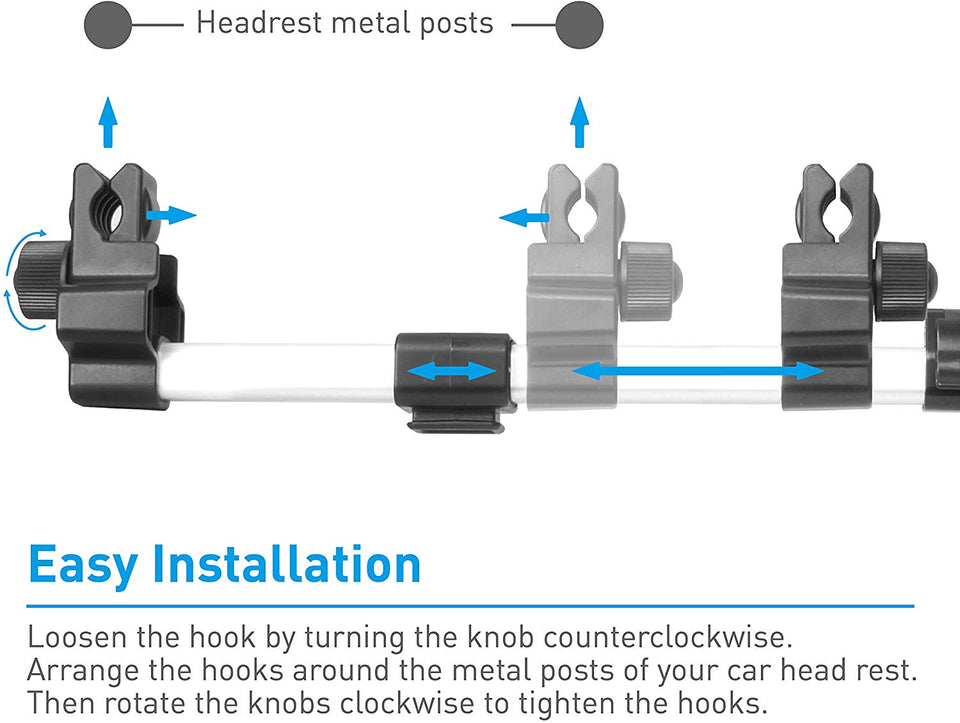 Headrest metal posts

Easy Installation

Loosen the hook by turning the knob counterclockwise. Arrange the hooks around the metal posts of your car head rest. Then rotate the knobs clockwise to tighten the hooks.